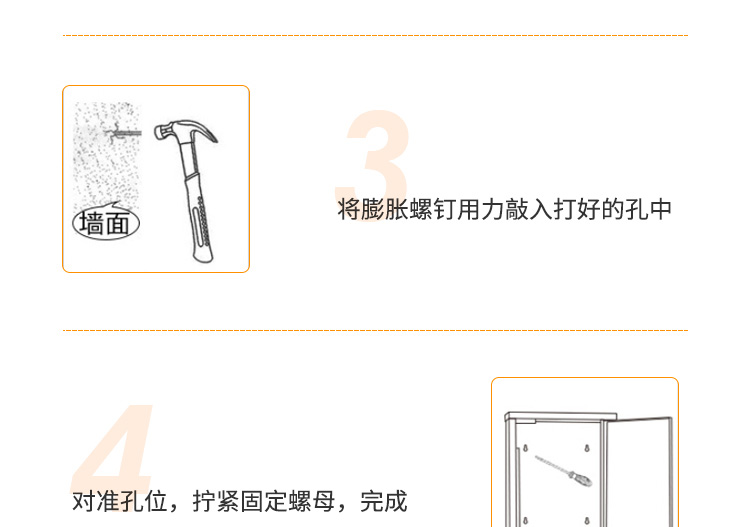 墙面

3

将膨胀螺钉用力敲入打好的孔中

4

对准孔位，拧紧固定螺母，完成